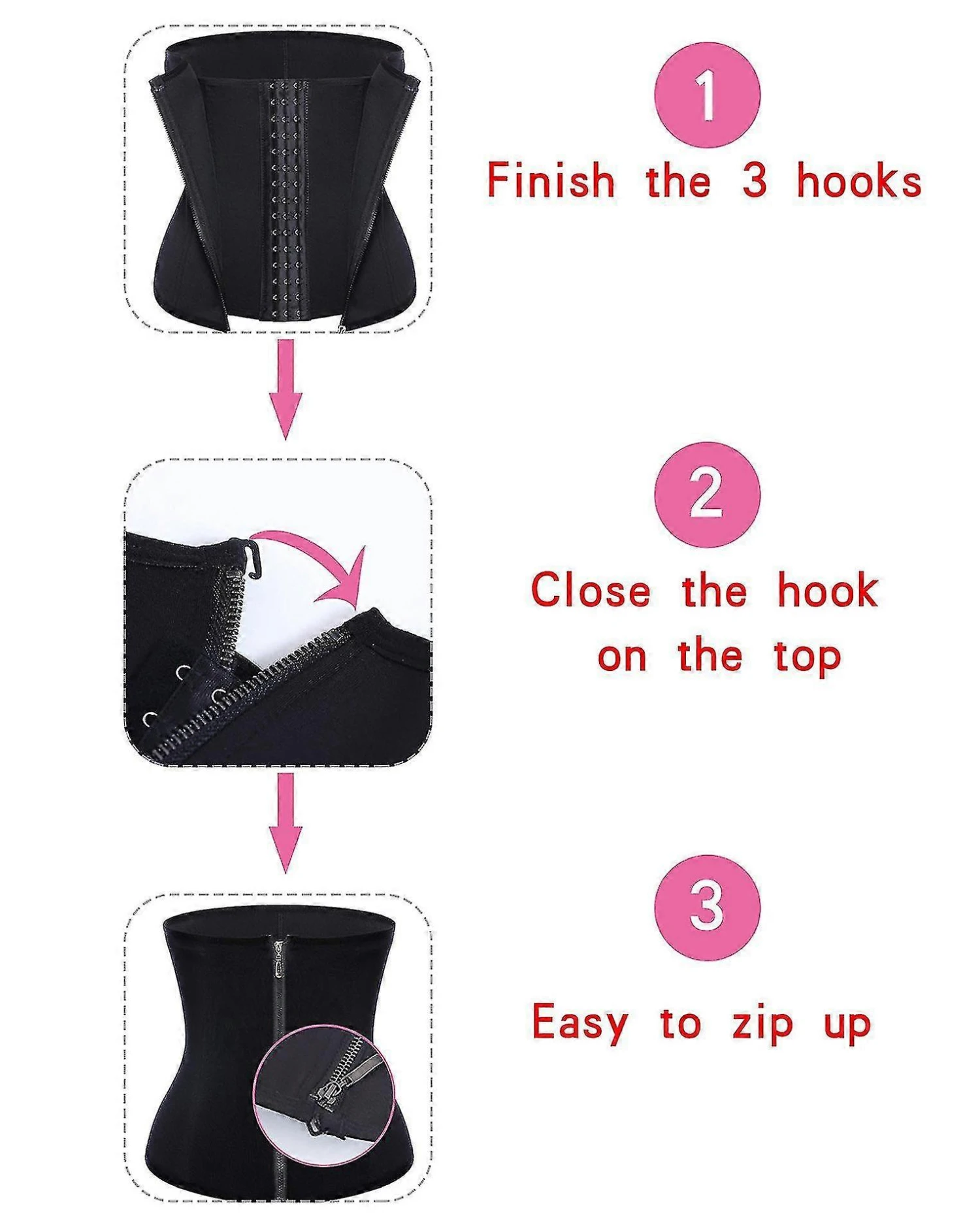 1

Finish the 3 hooks

2

Close the hook on the top

3

Easy to zip up